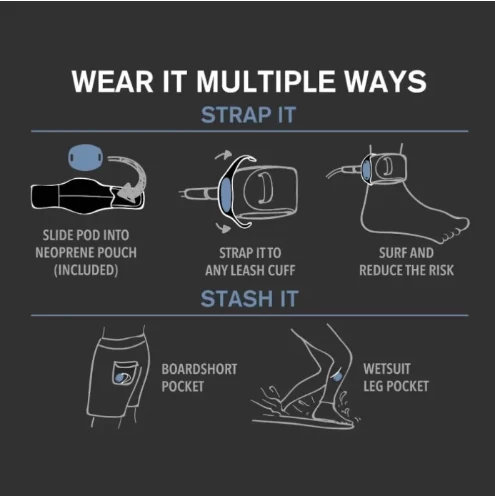 WEAR IT MULTIPLE WAYS

STRAP IT

SLIDE POD INTO NEOPRENE POUCH (INCLUDED)

STRAP IT TO ANY LEASH CUFF

SURF AND REDUCE THE RISK

STASH IT

BOARDSHORT POCKET

WETSUIT LEG POCKET