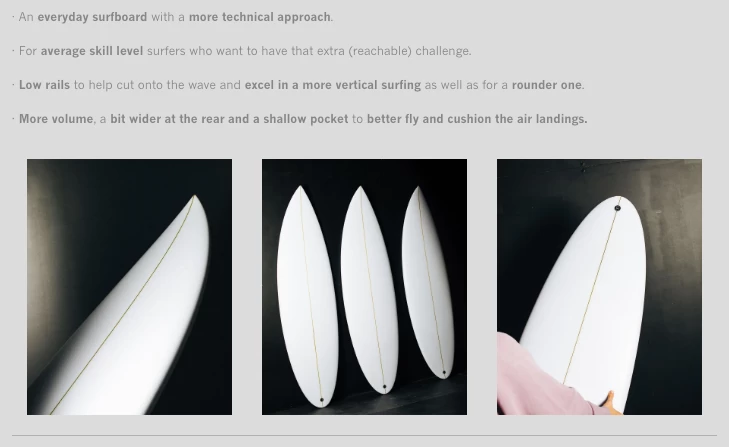 · An everyday surfboard with a more technical approach.

· For average skill level surfers who want to have that extra (reachable) challenge.

· Low rails to help cut onto the wave and excel in a more vertical surfing as well as for a rounder one.

· More volume, a bit wider at the rear and a shallow pocket to better fly and cushion the air landings.